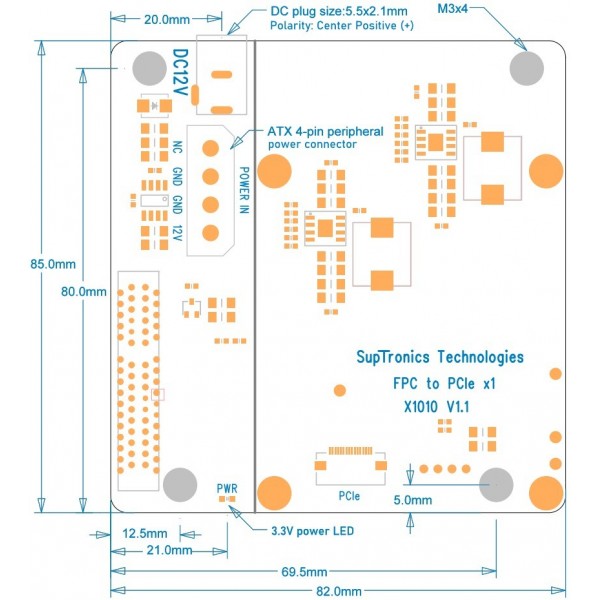 20.0mm

DC plug size:5.5x2.1mm
Polarity: Center Positive (+)

M3x4

DC12V

ATX 4-pin peripheral
power connector

NC
GND
GND
12V

POWER IN

85.0mm

80.0mm

SupTronics Technologies
FPC to PCIe x1
X1010 V1.1

PWR

PCIe

5.0mm

3.3V power LED

12.5mm

21.0mm

69.5mm

82.0mm