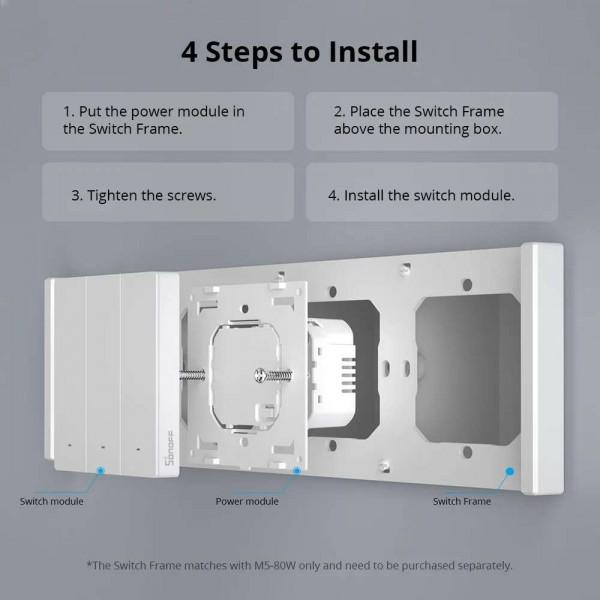 4 Steps to Install

1. Put the power module in the Switch Frame.

2. Place the Switch Frame above the mounting box.

3. Tighten the screws.

4. Install the switch module.

SONOFF

Switch module

Power module

Switch Frame

*The Switch Frame matches with M5-80W only and need to be purchased separately.