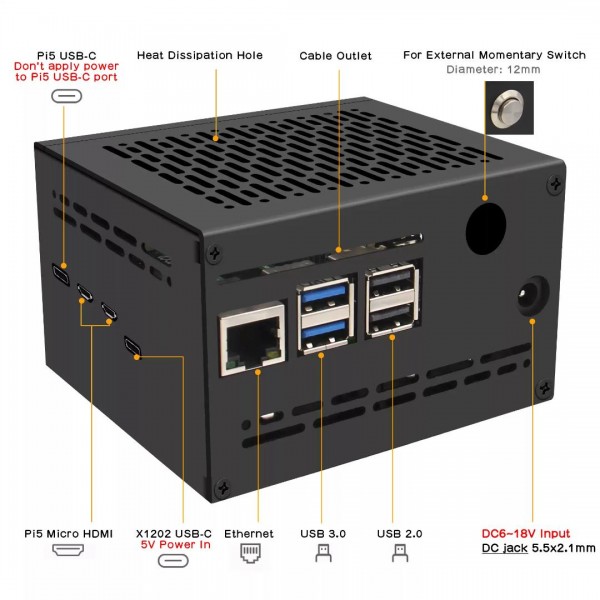 Pi5 USB-C
Don't apply power to Pi5 USB-C port

Heat Dissipation Hole

Cable Outlet

For External Momentary Switch
Diameter: 12mm

Pi5 Micro HDMI

X1202 USB-C
5V Power In

Ethernet

USB 3.0

USB 2.0

DC6~18V Input
DC jack 5.5x2.1mm